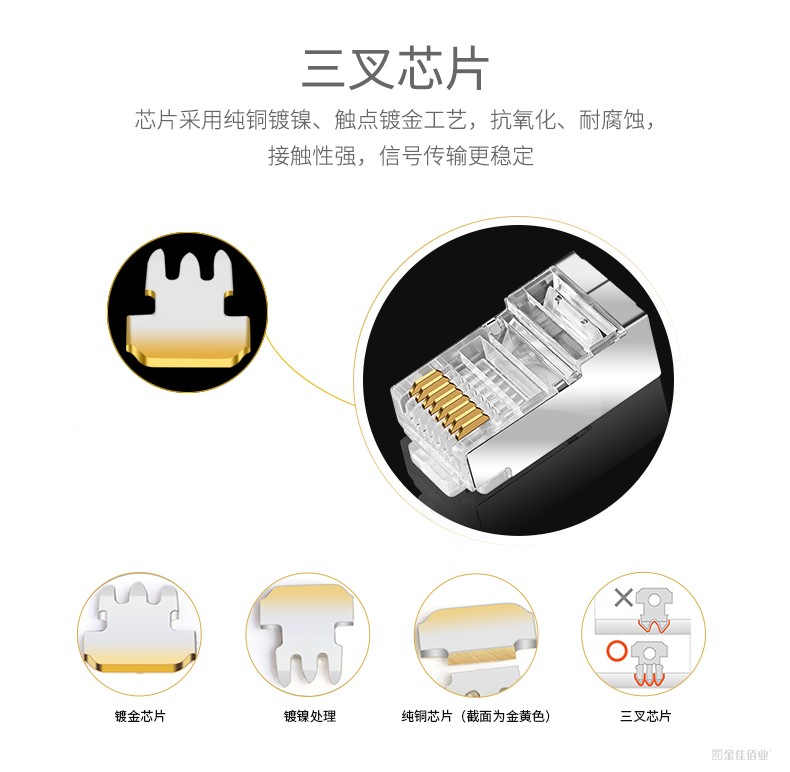 三叉芯片

芯片采用纯铜镀镍、触点镀金工艺，抗氧化、耐腐蚀，接触性强，信号传输更稳定

镀金芯片

镀镍处理

纯铜芯片（截面为金黄色）

三叉芯片

金佳佰业